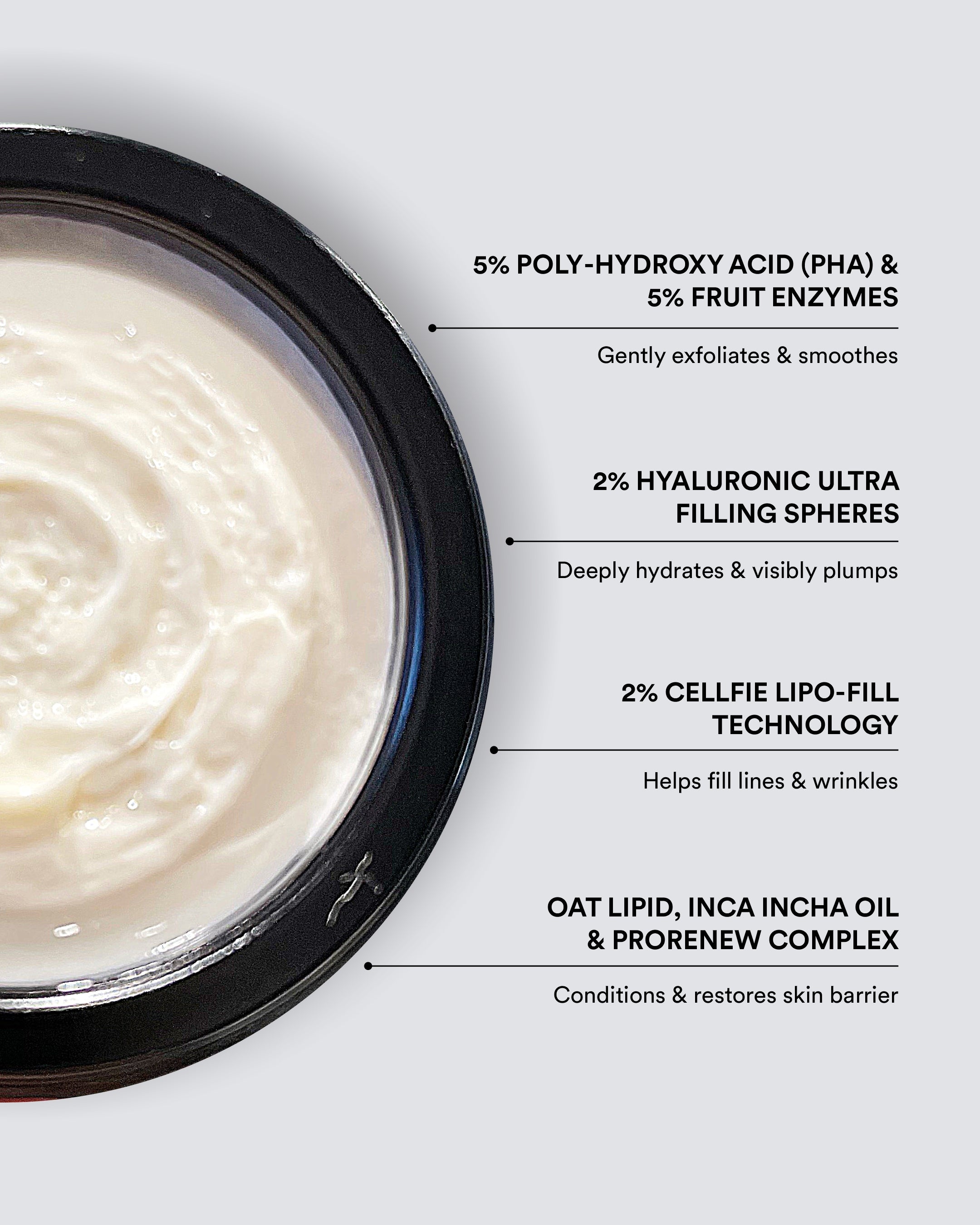 5% POLY-HYDROXY ACID (PHA) & 5% FRUIT ENZYMES

Gently exfoliates & smoothes

2% HYALURONIC ULTRA FILLING SPHERES

Deeply hydrates & visibly plumps

2% CELLFIE LIPO-FILL TECHNOLOGY

Helps fill lines & wrinkles

OAT LIPID, INCA INCHA OIL & PRORENEW COMPLEX

Conditions & restores skin barrier